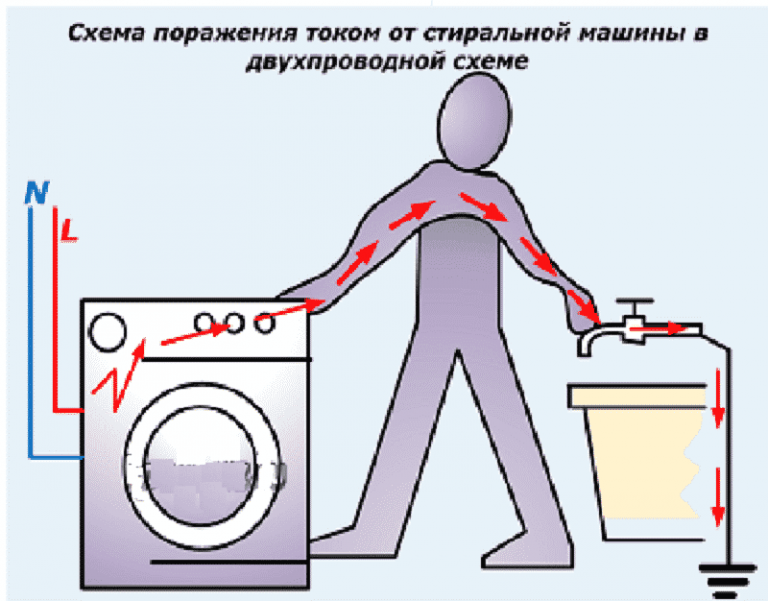 Схема поражения током от стиральной машины в двухпроводной схеме

N

L